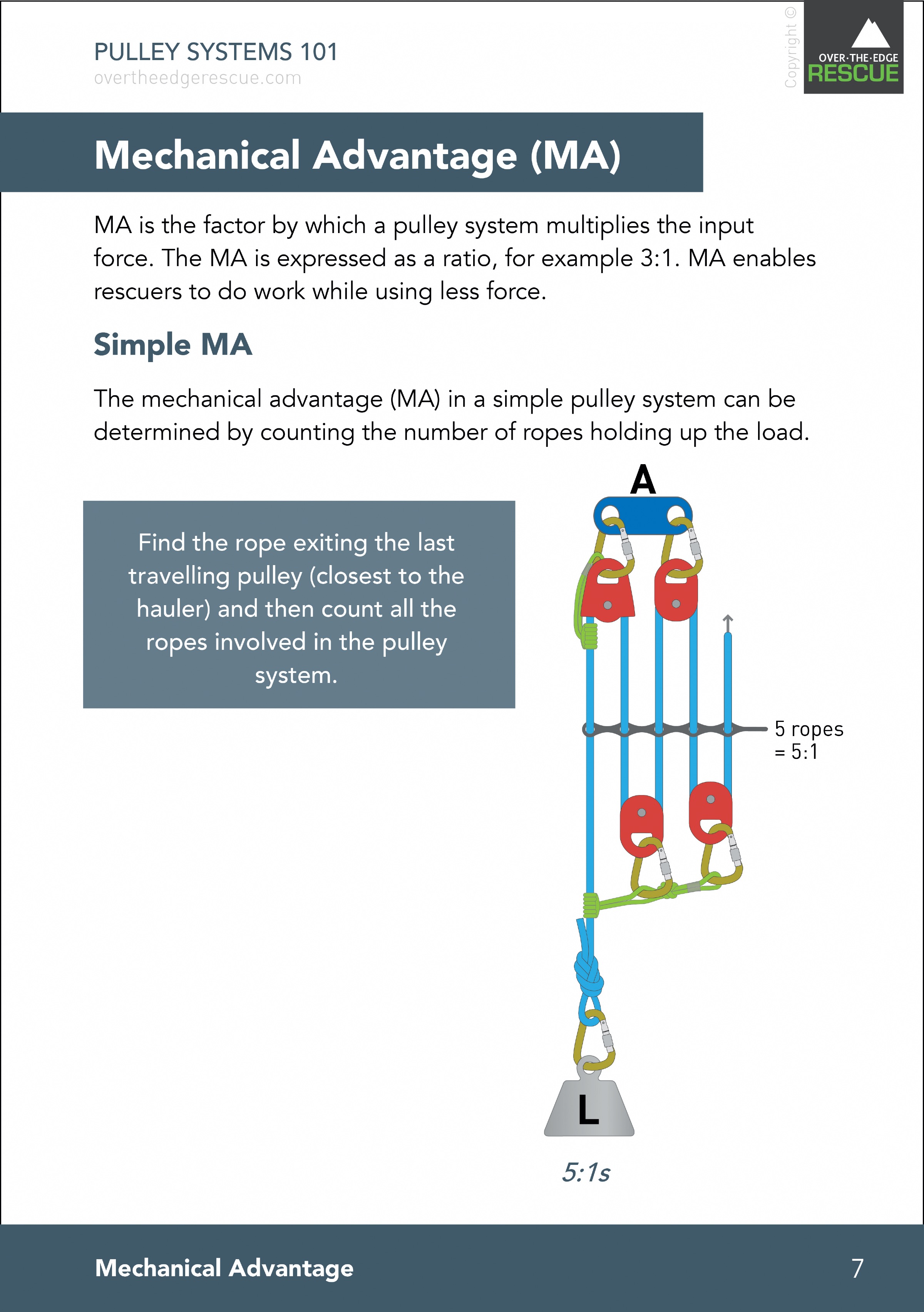 PULLEY SYSTEMS 101
overtheedgerescue.com

Copyright ©

OVER·THE·EDGE
RESCUE

Mechanical Advantage (MA)

MA is the factor by which a pulley system multiplies the input force. The MA is expressed as a ratio, for example 3:1. MA enables rescuers to do work while using less force.

Simple MA

The mechanical advantage (MA) in a simple pulley system can be determined by counting the number of ropes holding up the load.

Find the rope exiting the last travelling pulley (closest to the hauler) and then count all the ropes involved in the pulley system.

A

5 ropes
= 5:1

L

5:1s

Mechanical Advantage

7